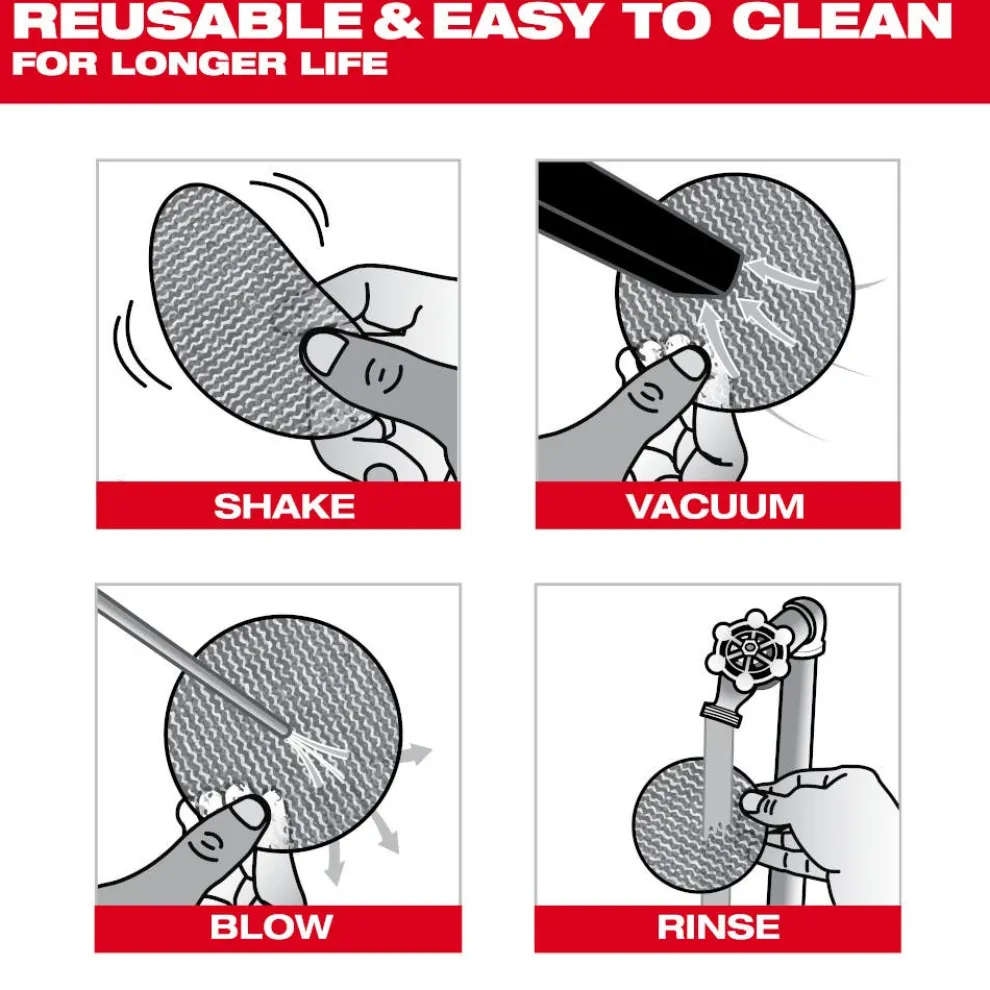 REUSABLE & EASY TO CLEAN
FOR LONGER LIFE

SHAKE

VACUUM

BLOW

RINSE