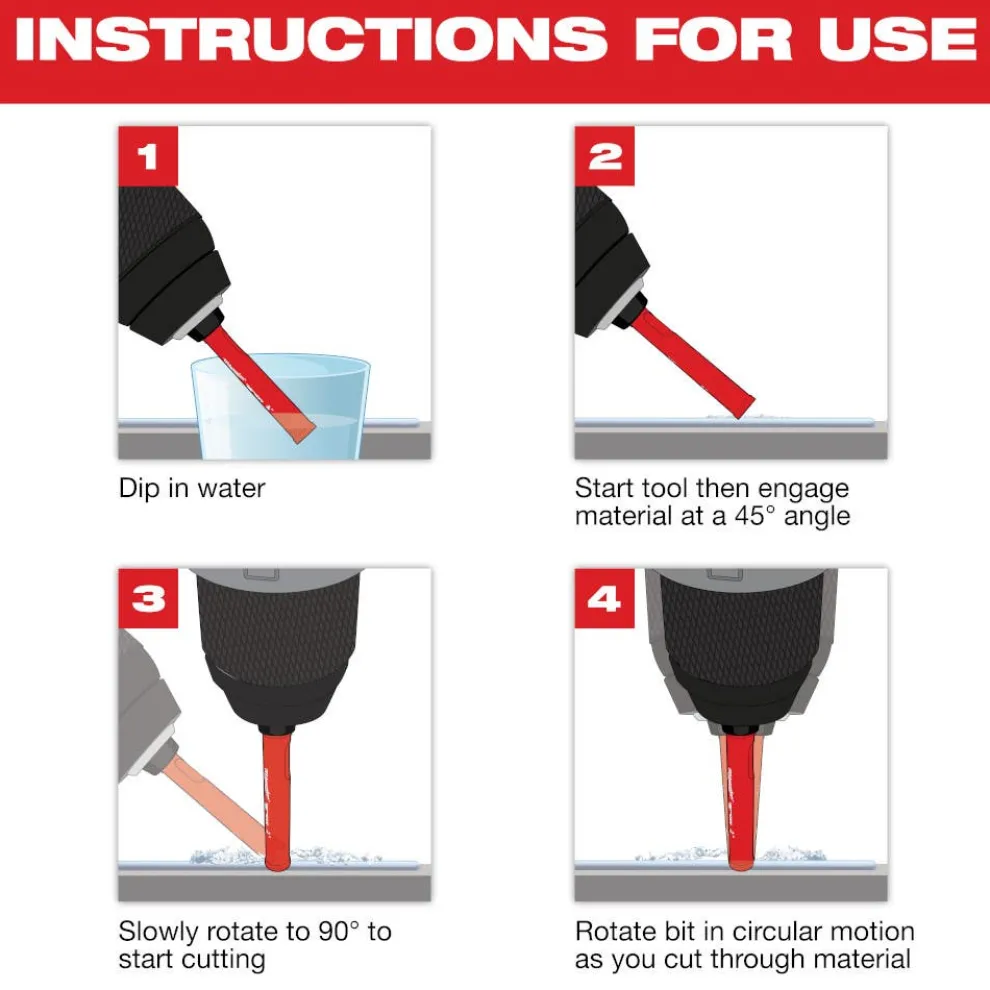 INSTRUCTIONS FOR USE

1

Dip in water

2

Start tool then engage material at a 45° angle

3

Slowly rotate to 90° to start cutting

4

Rotate bit in circular motion as you cut through material