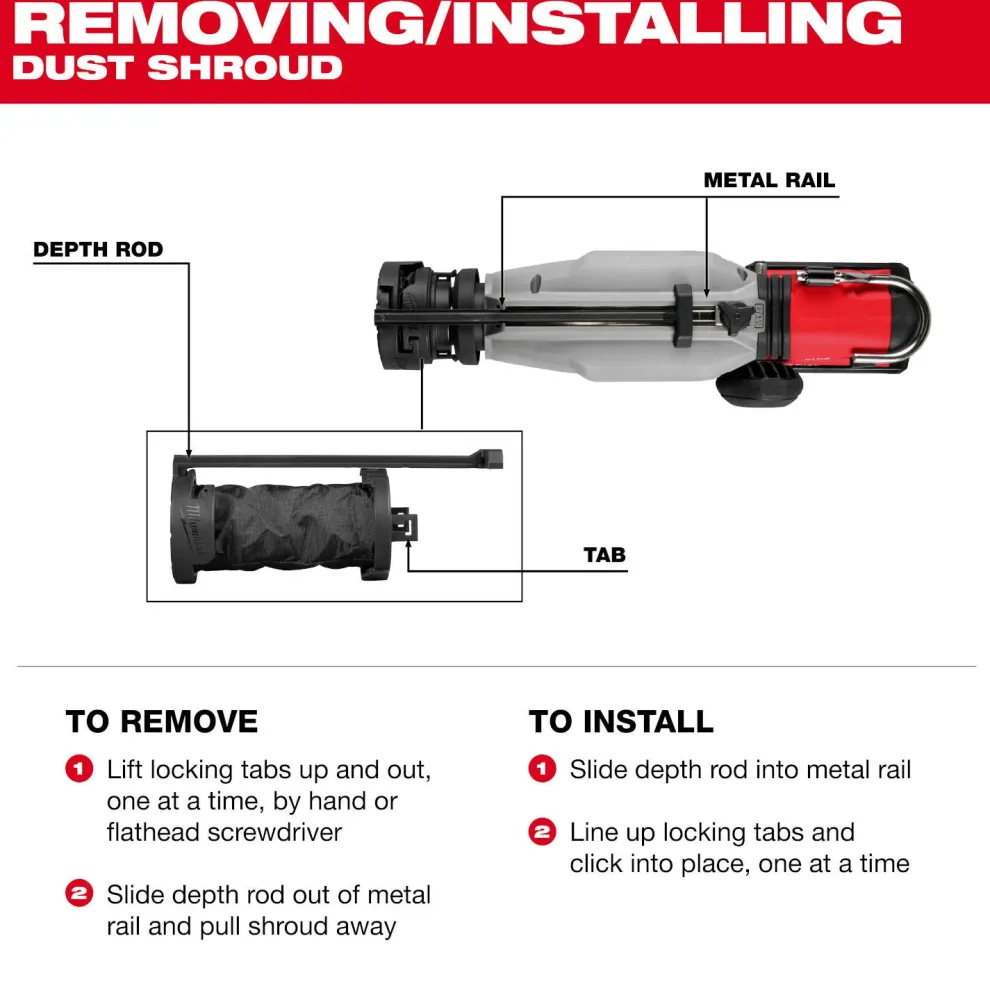 REMOVING/INSTALLING
DUST SHROUD

METAL RAIL

DEPTH ROD

TAB

TO REMOVE

1 Lift locking tabs up and out, one at a time, by hand or flathead screwdriver

2 Slide depth rod out of metal rail and pull shroud away

TO INSTALL

1 Slide depth rod into metal rail

2 Line up locking tabs and click into place, one at a time