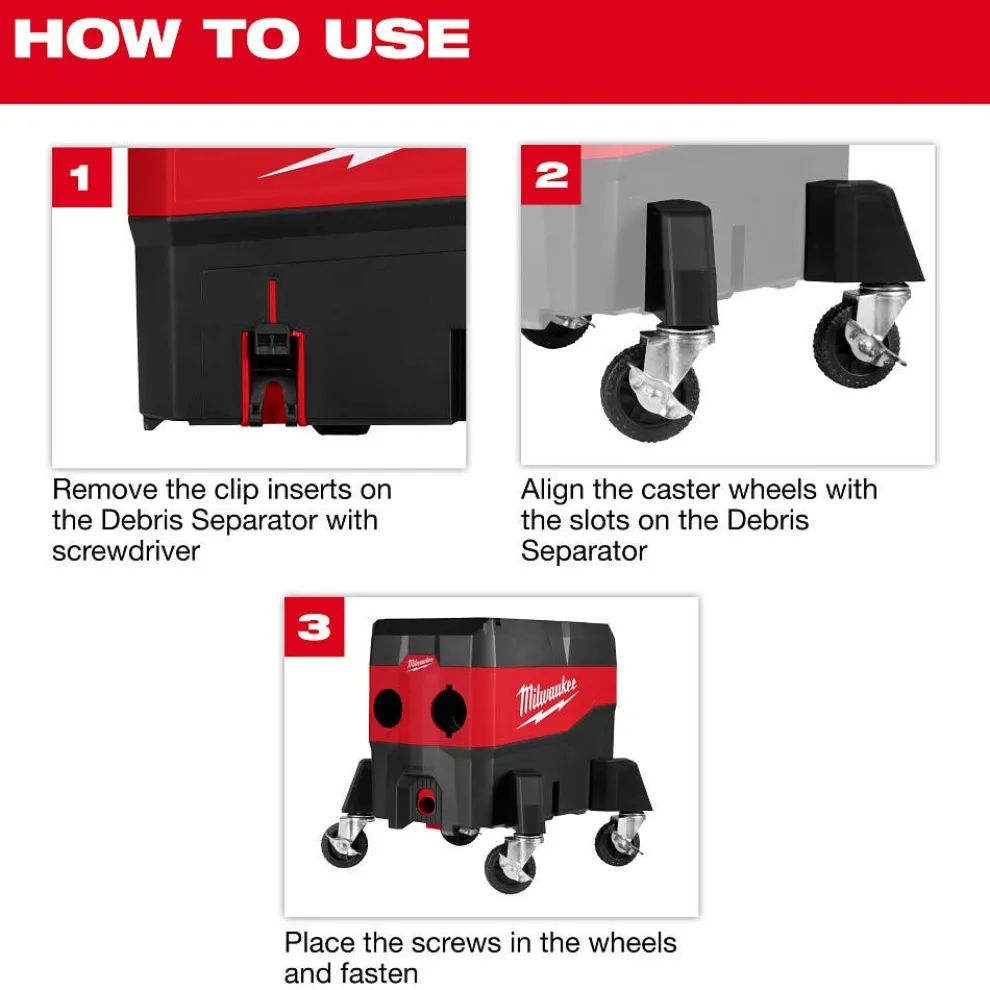 HOW TO USE

1

Remove the clip inserts on the Debris Separator with screwdriver

2

Align the caster wheels with the slots on the Debris Separator

3

Milwaukee

Milwaukee

Place the screws in the wheels and fasten